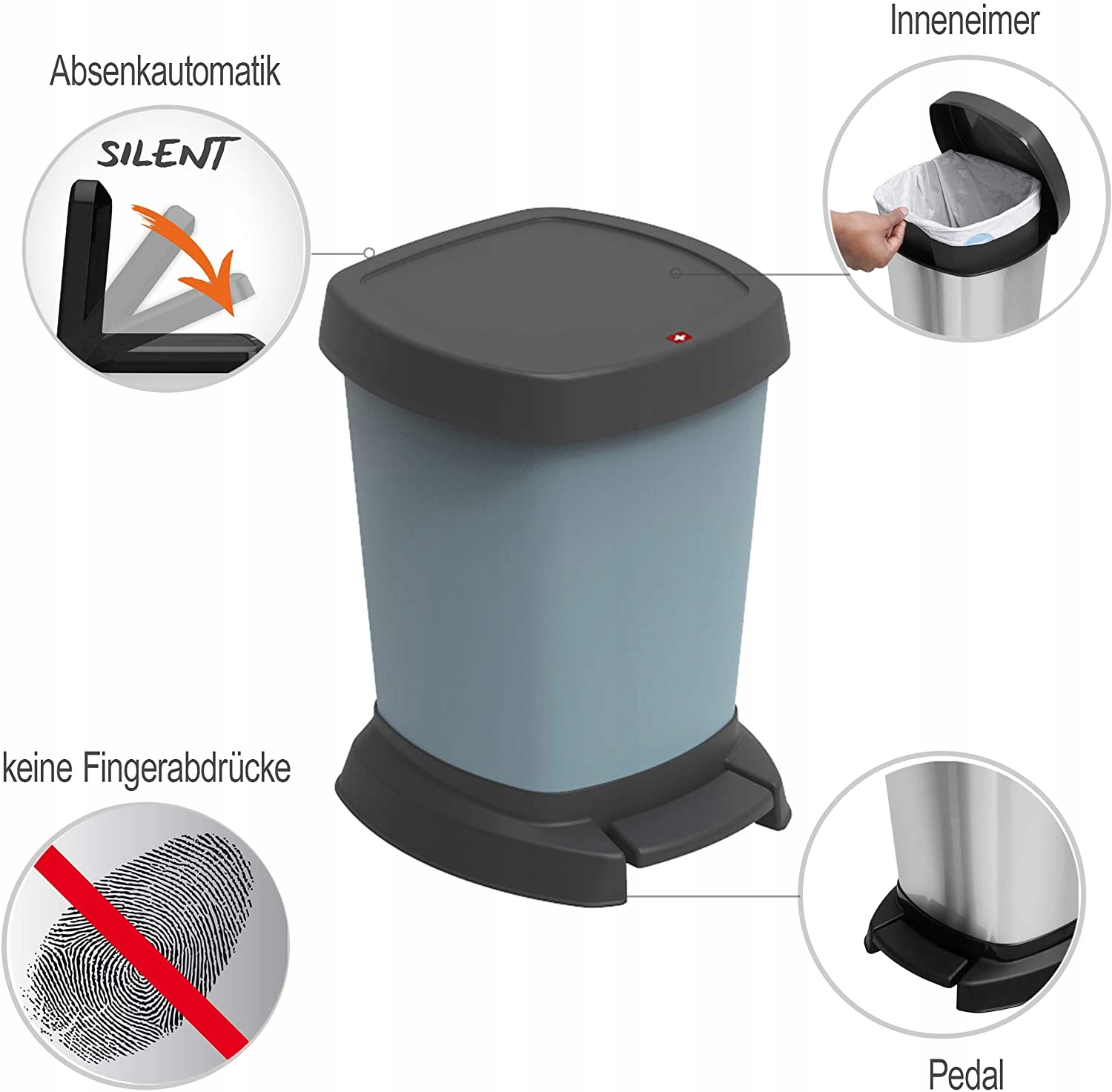 Absenkautomatik

SILENT

Inneneimer

keine Fingerabdrücke

Pedal